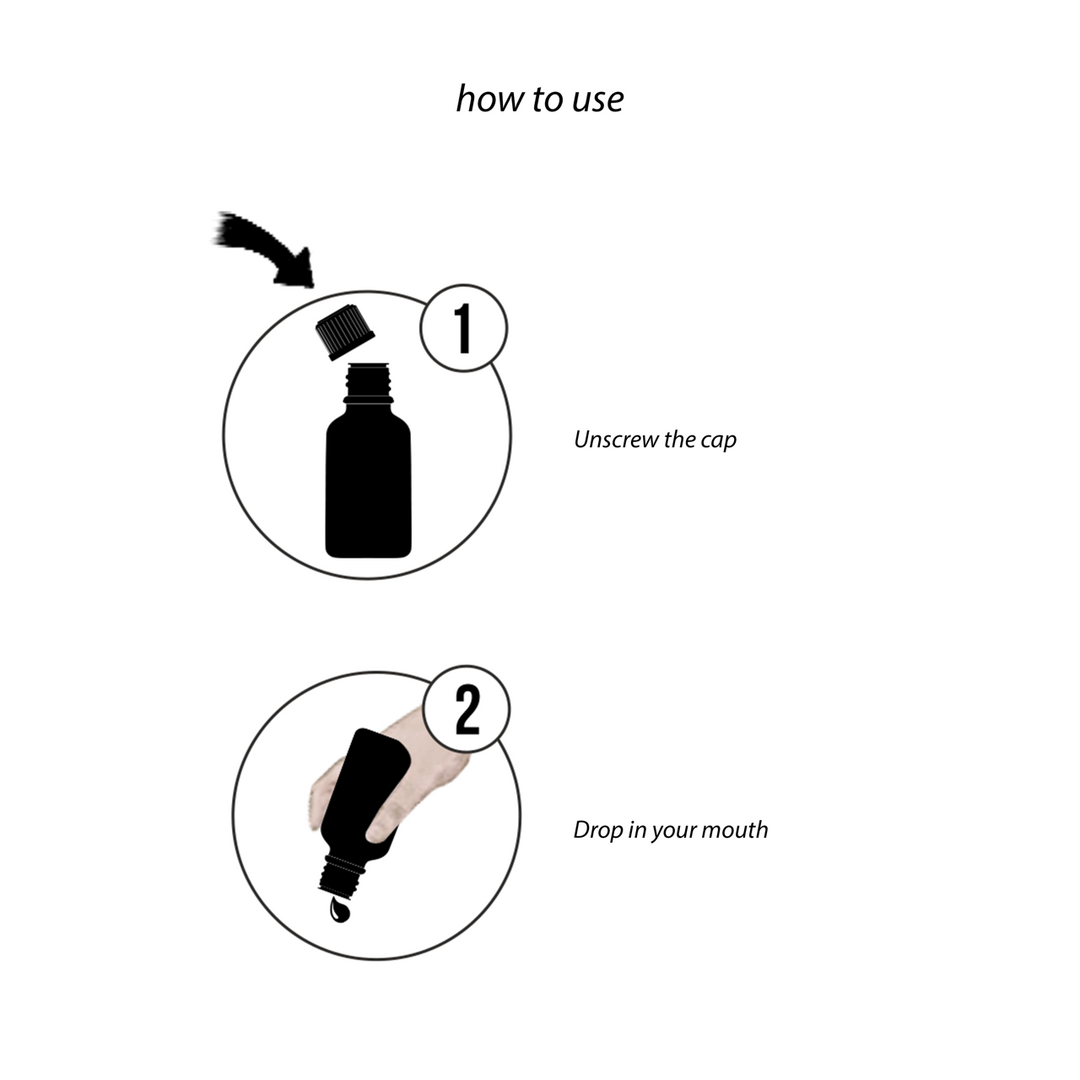 how to use

1

Unscrew the cap

2

Drop in your mouth